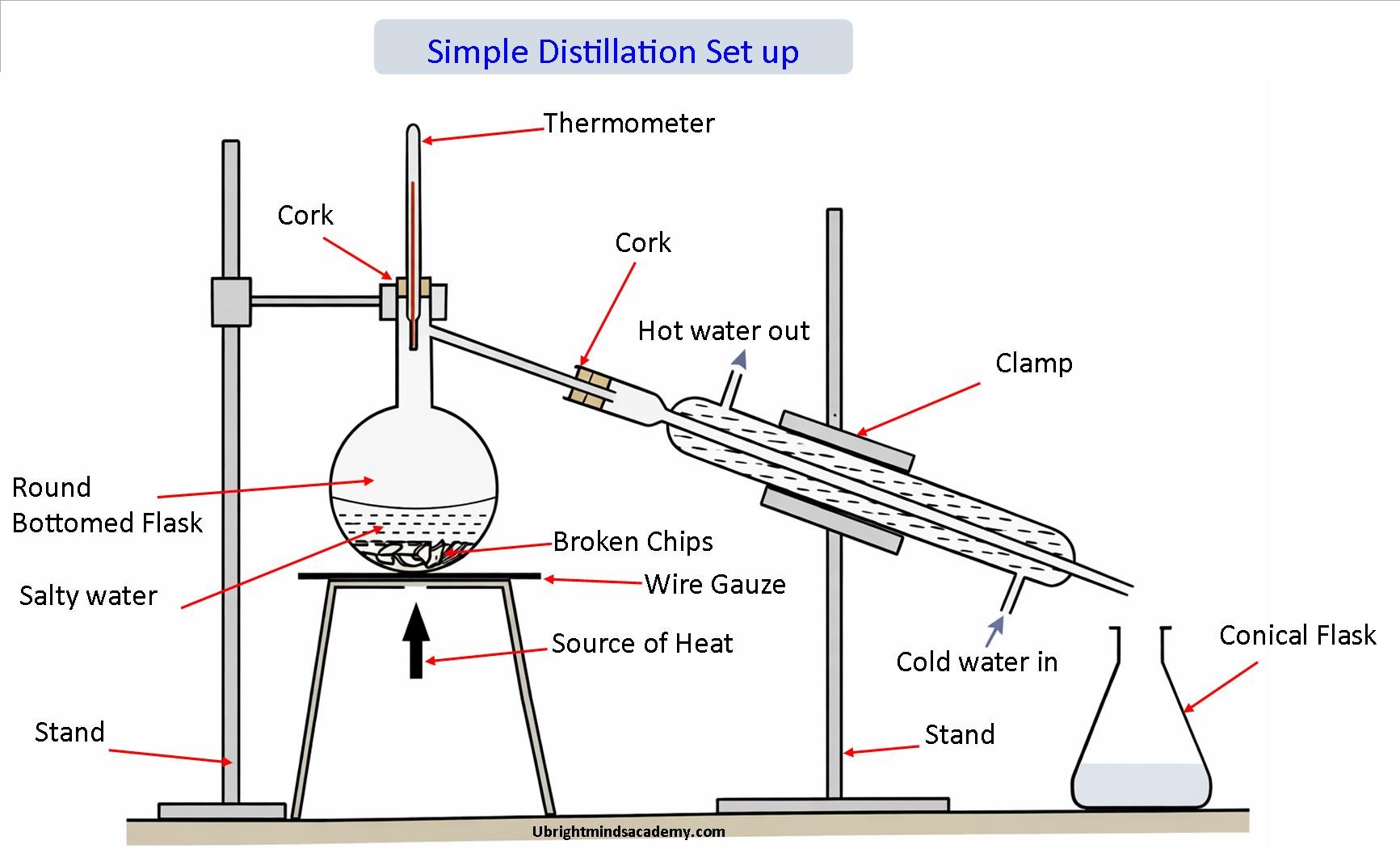 Simple Distillation Set up

Thermometer

Cork

Cork

Hot water out

Clamp

Round Bottomed Flask

Broken Chips

Salty water

Wire Gauze

Source of Heat

Cold water in

Conical Flask

Stand

Stand

Ubrightmindsacademy.com