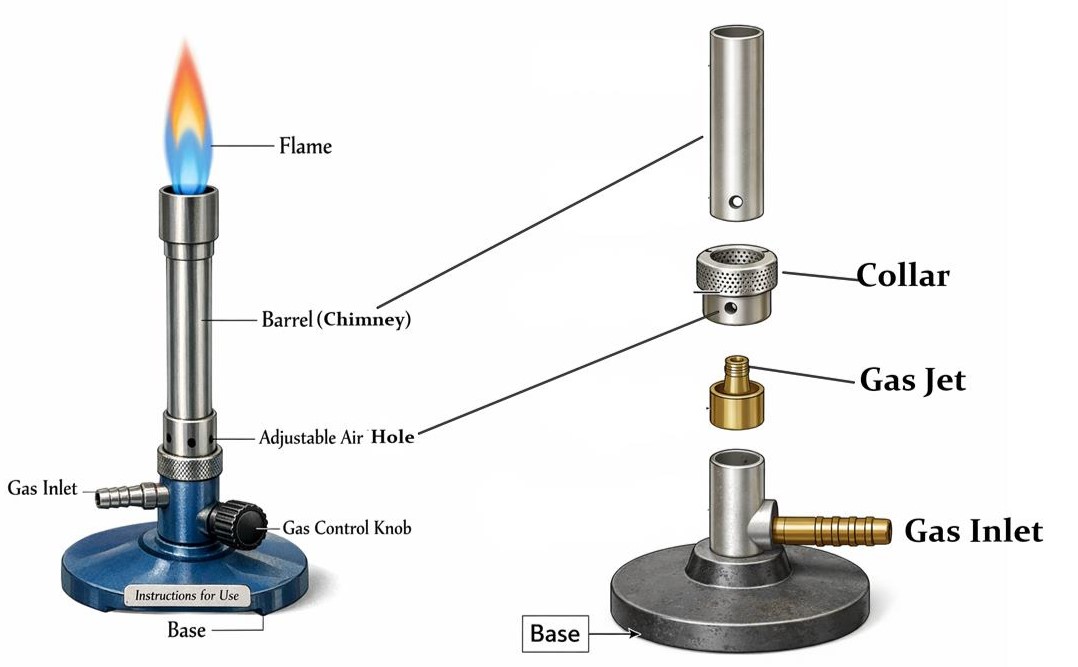 Flame

Barrel (Chimney)

Adjustable Air Hole

Gas Inlet

Gas Control Knob

Instructions for Use

Base

Collar

Gas Jet

Gas Inlet

Base